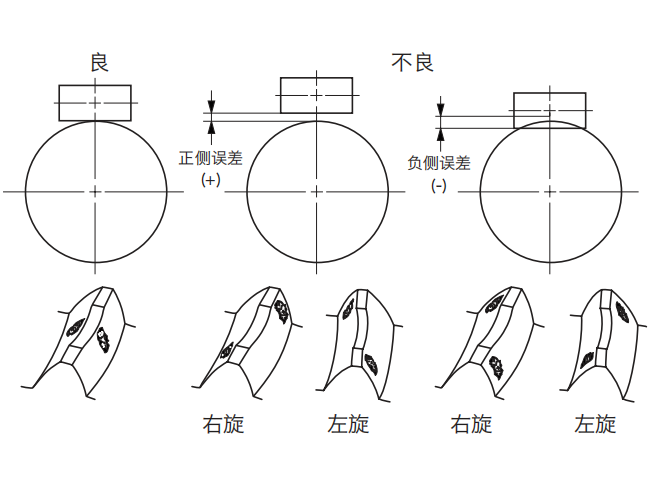 良

不良

正侧误差
(+)

负侧误差
(-)

右旋

左旋

右旋

左旋